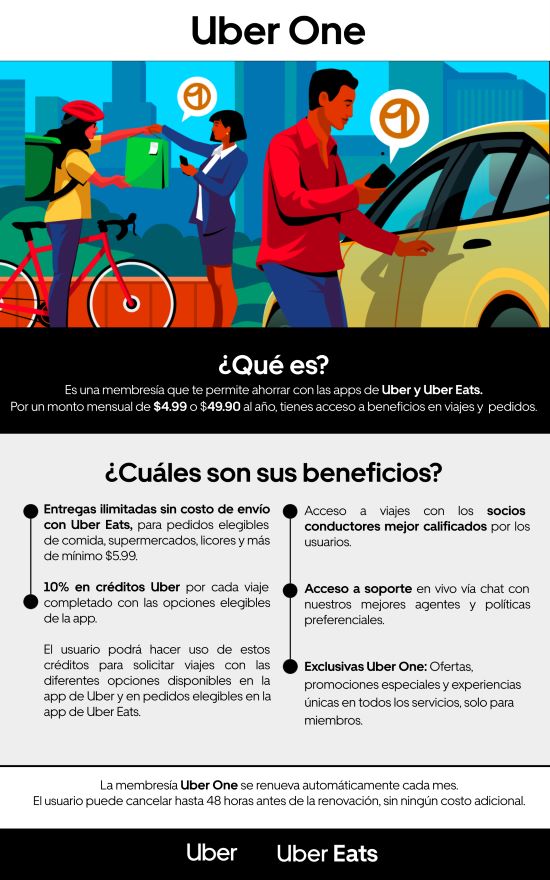 Uber One

¿Qué es?

Es una membresía que te permite ahorrar con las apps de Uber y Uber Eats.
Por un monto mensual de $4.99 o $49.90 al año, tienes acceso a beneficios en viajes y pedidos.

¿Cuáles son sus beneficios?

Entregas ilimitadas sin costo de envío con Uber Eats, para pedidos elegibles de comida, supermercados, licores y más de mínimo $5.99.

10% en créditos Uber por cada viaje completado con las opciones elegibles de la app.

El usuario podrá hacer uso de estos créditos para solicitar viajes con las diferentes opciones disponibles en la app de Uber y en pedidos elegibles en la app de Uber Eats.

Acceso a viajes con los socios conductores mejor calificados por los usuarios.

Acceso a soporte en vivo vía chat con nuestros mejores agentes y políticas preferenciales.

Exclusivas Uber One: Ofertas, promociones especiales y experiencias únicas en todos los servicios, solo para miembros.

La membresía Uber One se renueva automáticamente cada mes.
El usuario puede cancelar hasta 48 horas antes de la renovación, sin ningún costo adicional.

Uber Uber Eats